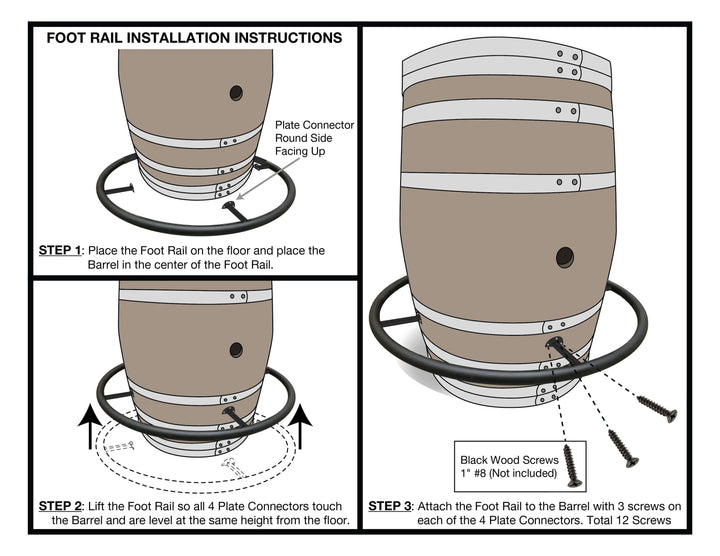 FOOT RAIL INSTALLATION INSTRUCTIONS

Plate Connector Round Side Facing Up

STEP 1: Place the Foot Rail on the floor and place the Barrel in the center of the Foot Rail.

STEP 2: Lift the Foot Rail so all 4 Plate Connectors touch the Barrel and are level at the same height from the floor.

Black Wood Screws 1" #8 (Not included)

STEP 3: Attach the Foot Rail to the Barrel with 3 screws on each of the 4 Plate Connectors. Total 12 Screws